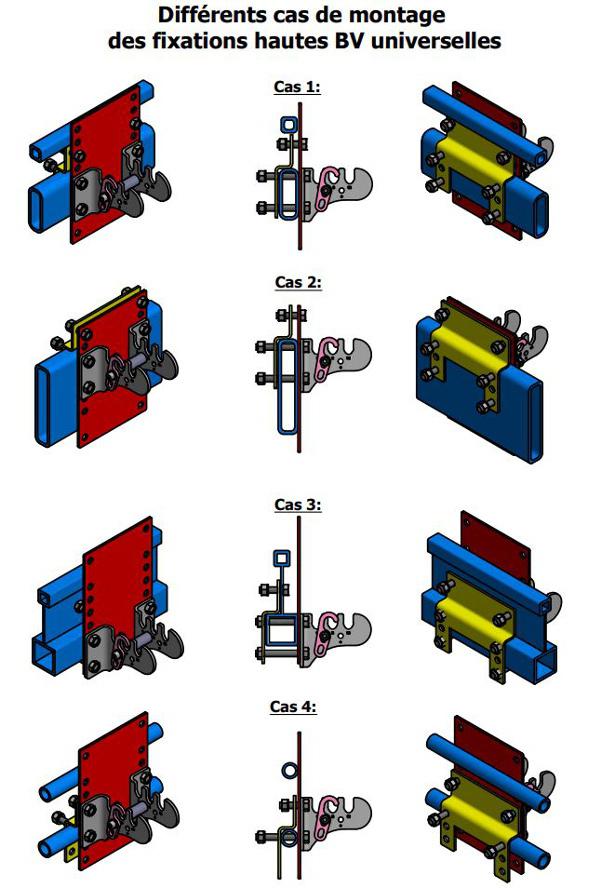 Différents cas de montage
des fixations hautes BV universelles

Cas 1:

Cas 2:

Cas 3:

Cas 4: